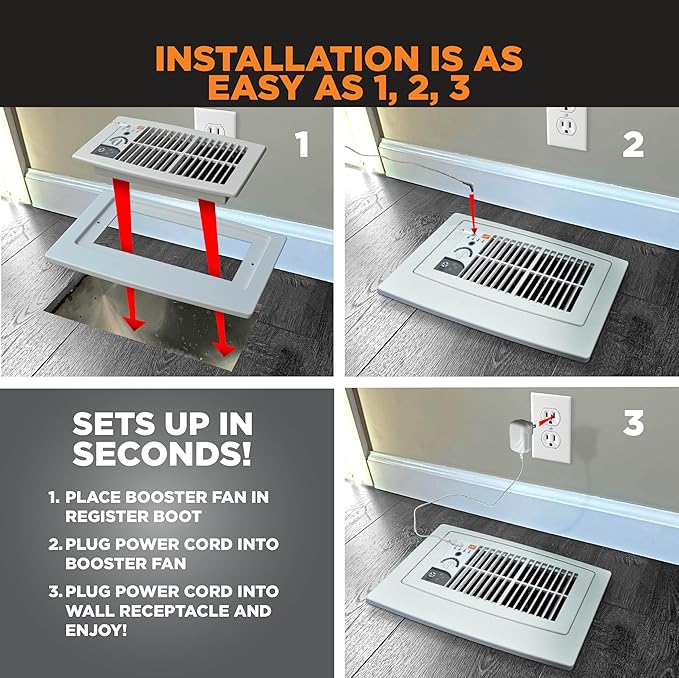 INSTALLATION IS AS EASY AS 1, 2, 3

1

2

SETS UP IN SECONDS!

1. PLACE BOOSTER FAN IN REGISTER BOOT

2. PLUG POWER CORD INTO BOOSTER FAN

3. PLUG POWER CORD INTO WALL RECEPTACLE AND ENJOY!

3