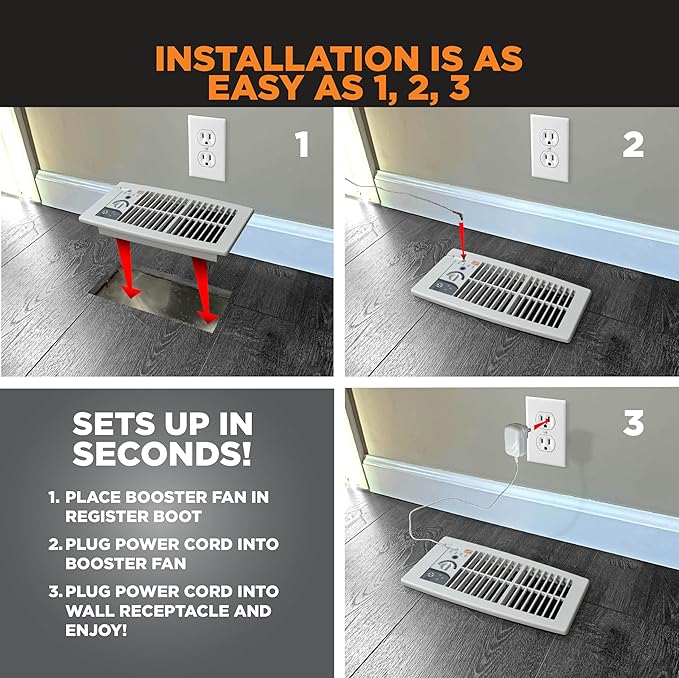 INSTALLATION IS AS EASY AS 1, 2, 3

1

2

SETS UP IN SECONDS!

1. PLACE BOOSTER FAN IN REGISTER BOOT

2. PLUG POWER CORD INTO BOOSTER FAN

3. PLUG POWER CORD INTO WALL RECEPTACLE AND ENJOY!

3