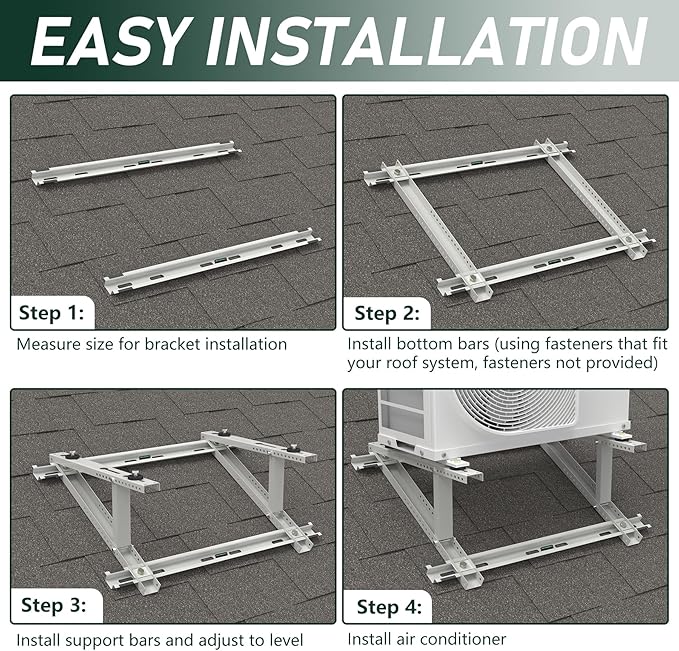 EASY INSTALLATION

Step 1:

Measure size for bracket installation

Step 2:

Install bottom bars (using fasteners that fit your roof system, fasteners not provided)

Step 3:

Install support bars and adjust to level

Step 4:

Install air conditioner