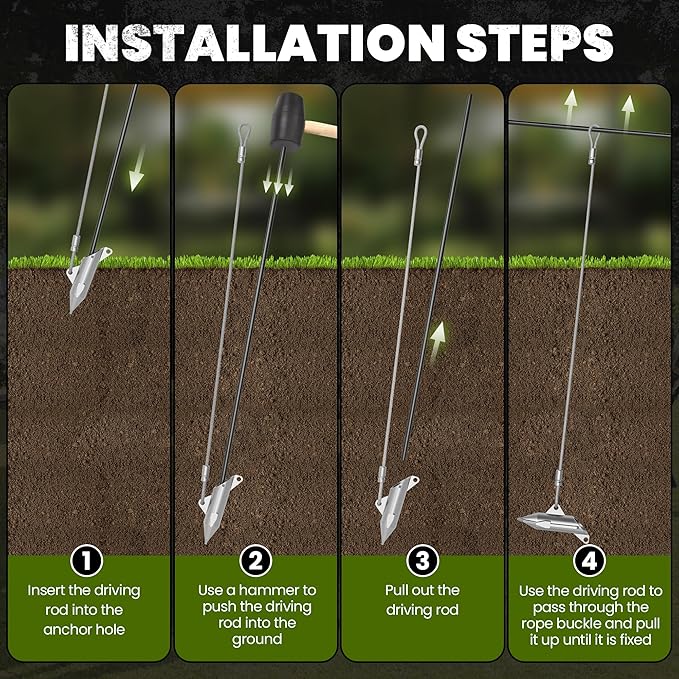 INSTALLATION STEPS

1
Insert the driving rod into the anchor hole

2
Use a hammer to push the driving rod into the ground

3
Pull out the driving rod

4
Use the driving rod to pass through the rope buckle and pull it up until it is fixed