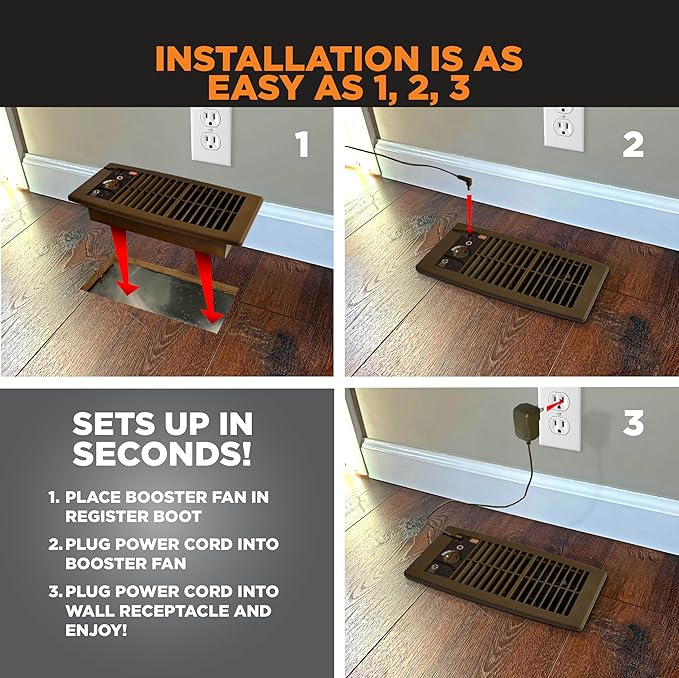 INSTALLATION IS AS EASY AS 1, 2, 3

1

2

SETS UP IN SECONDS!

1. PLACE BOOSTER FAN IN REGISTER BOOT

2. PLUG POWER CORD INTO BOOSTER FAN

3. PLUG POWER CORD INTO WALL RECEPTACLE AND ENJOY!

3