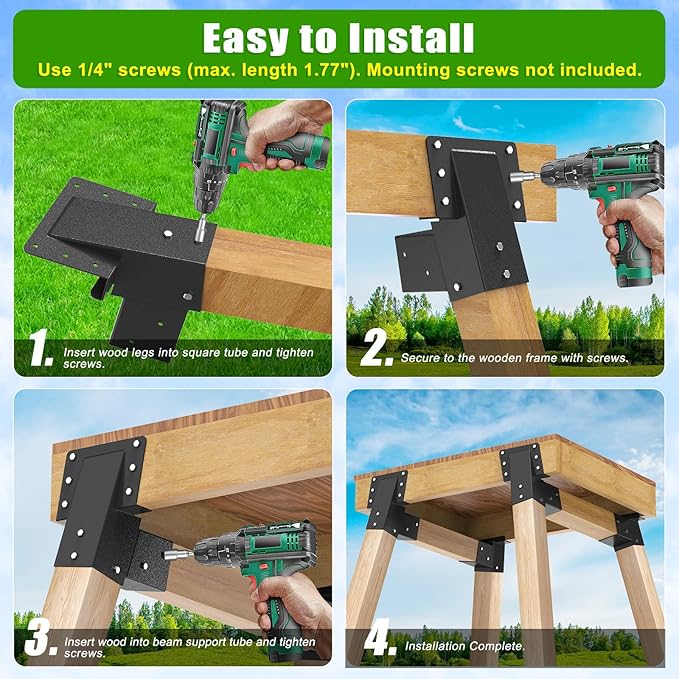 Easy to Install
Use 1/4" screws (max. length 1.77"). Mounting screws not included.

1. Insert wood legs into square tube and tighten screws.

2. Secure to the wooden frame with screws.

3. Insert wood into beam support tube and tighten screws.

4. Installation Complete.