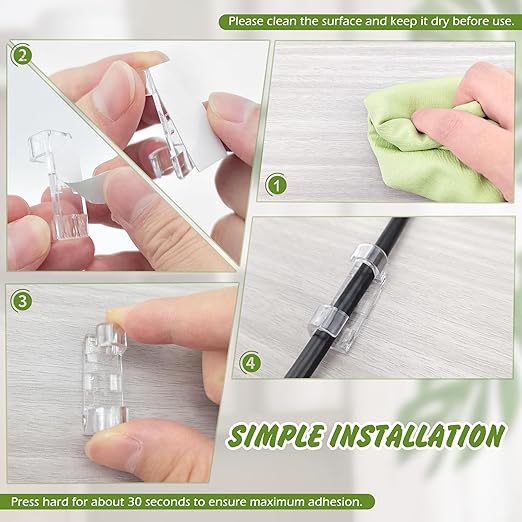 Please clean the surface and keep it dry before use.

2

1

3

4

SIMPLE INSTALLATION

Press hard for about 30 seconds to ensure maximum adhesion.