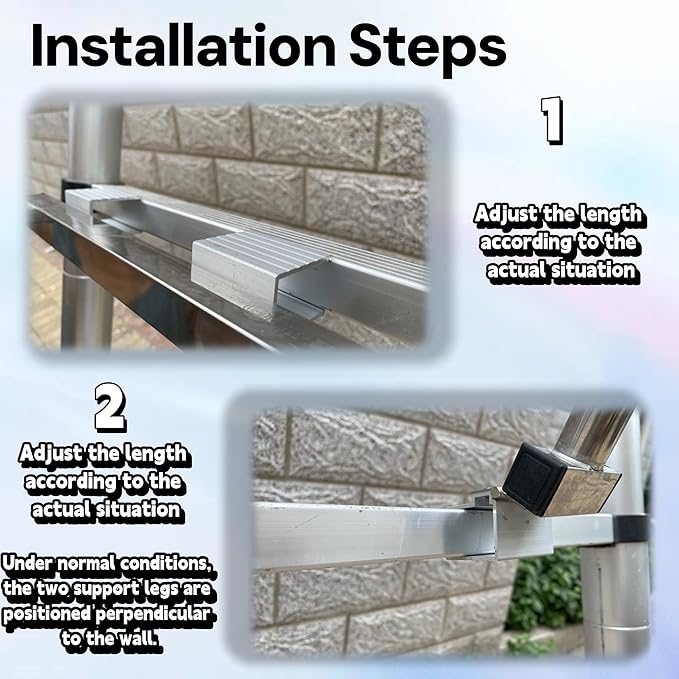 Installation Steps

1

Adjust the length according to the actual situation

2

Adjust the length according to the actual situation

Under normal conditions, the two support legs are positioned perpendicular to the wall.