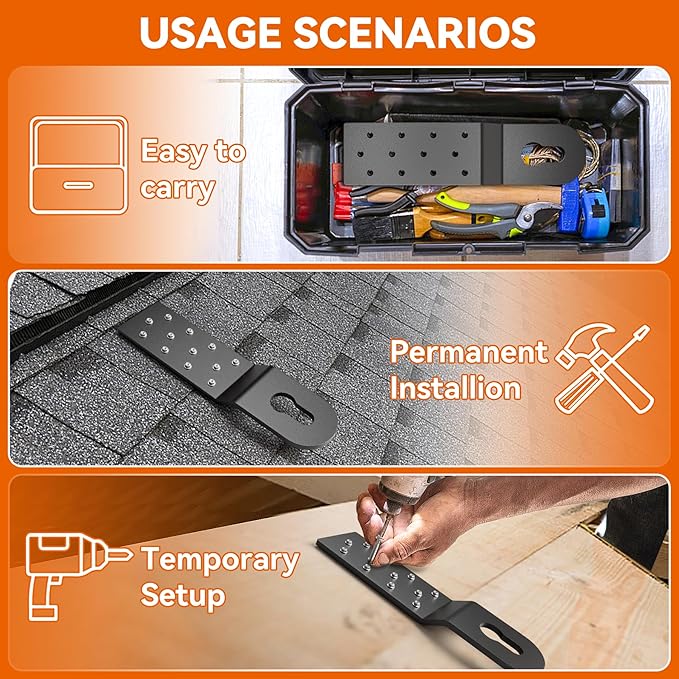 USAGE SCENARIOS

Easy to carry

Permanent Installion

Temporary Setup