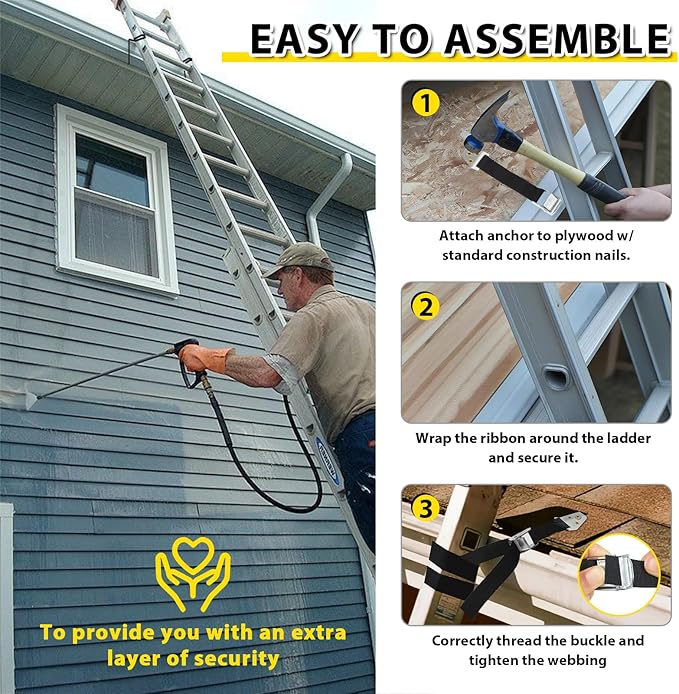 EASY TO ASSEMBLE

1

Attach anchor to plywood w/ standard construction nails.

2

Wrap the ribbon around the ladder and secure it.

3

Correctly thread the buckle and tighten the webbing

To provide you with an extra layer of security