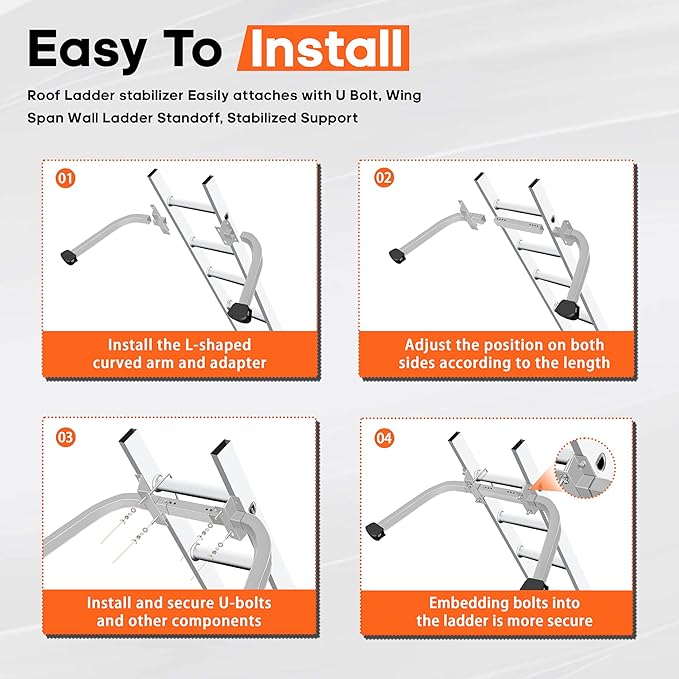 Easy To Install

Roof Ladder stabilizer Easily attaches with U Bolt, Wing Span Wall Ladder Standoff, Stabilized Support

01

Install the L-shaped curved arm and adapter

02

Adjust the position on both sides according to the length

03

Install and secure U-bolts and other components

04

Embedding bolts into the ladder is more secure