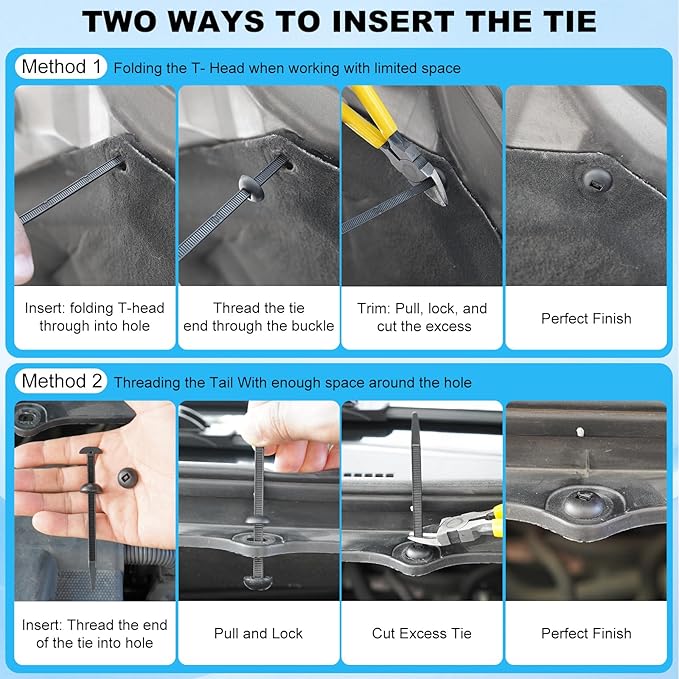 TWO WAYS TO INSERT THE TIE

Method 1 Folding the T- Head when working with limited space

Insert: folding T-head through into hole

Thread the tie end through the buckle

Trim: Pull, lock, and cut the excess

Perfect Finish

Method 2 Threading the Tail With enough space around the hole

Insert: Thread the end of the tie into hole

Pull and Lock

Cut Excess Tie

Perfect Finish