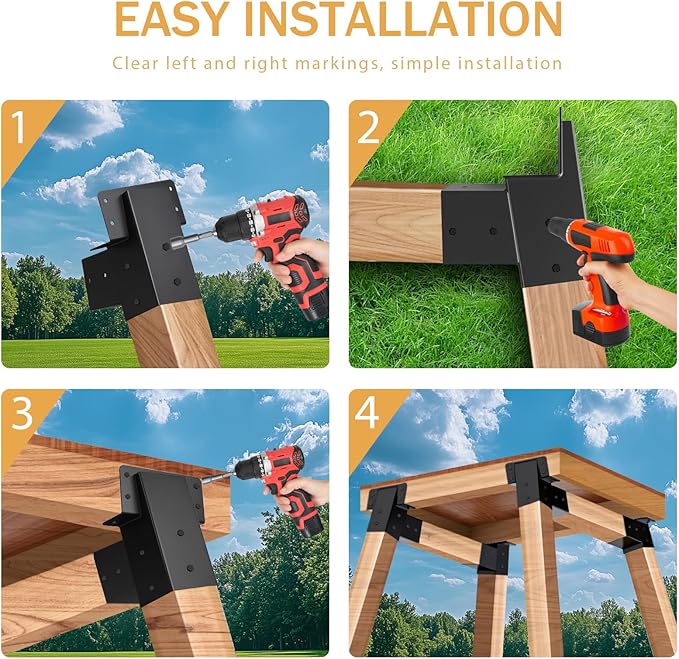 EASY INSTALLATION

Clear left and right markings, simple installation

1

2

3

4