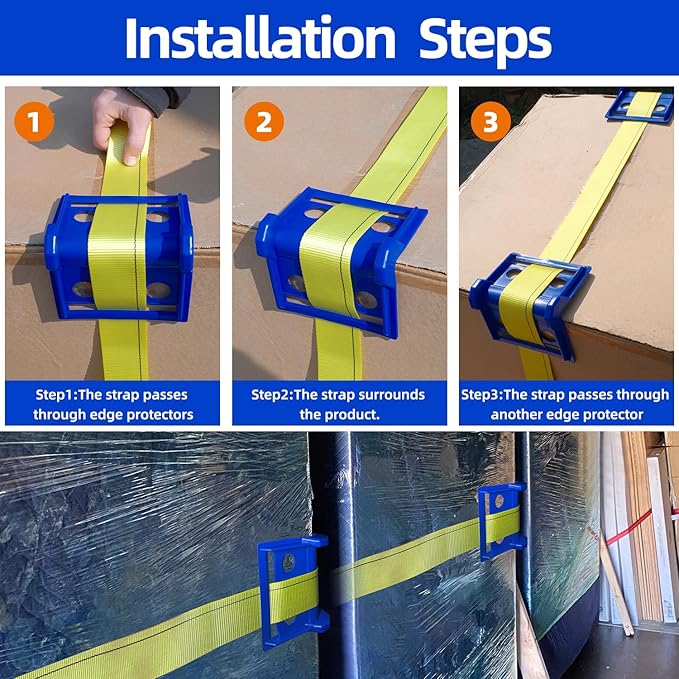 Installation Steps

1

Step1:The strap passes through edge protectors

2

Step2:The strap surrounds the product.

3

Step3:The strap passes through another edge protector