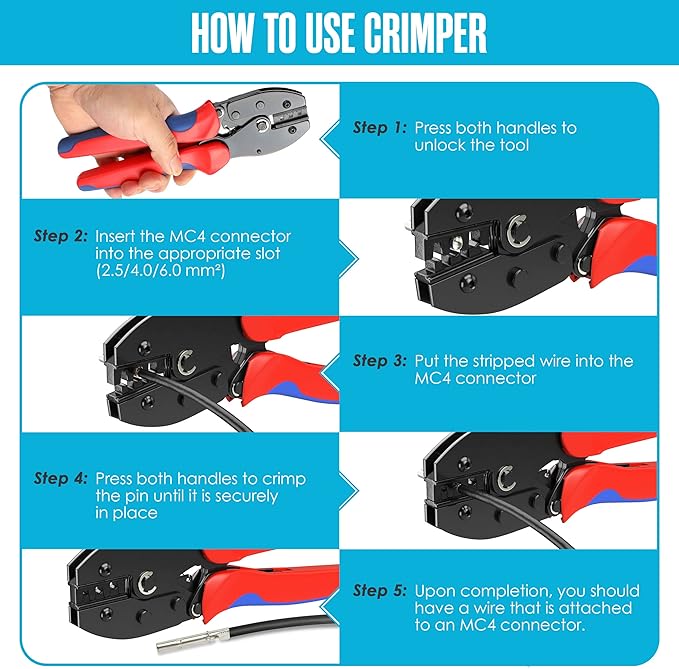 HOW TO USE CRIMPER

Step 1: Press both handles to unlock the tool

Step 2: Insert the MC4 connector into the appropriate slot (2.5/4.0/6.0 mm²)

Step 3: Put the stripped wire into the MC4 connector

Step 4: Press both handles to crimp the pin until it is securely in place

Step 5: Upon completion, you should have a wire that is attached to an MC4 connector.