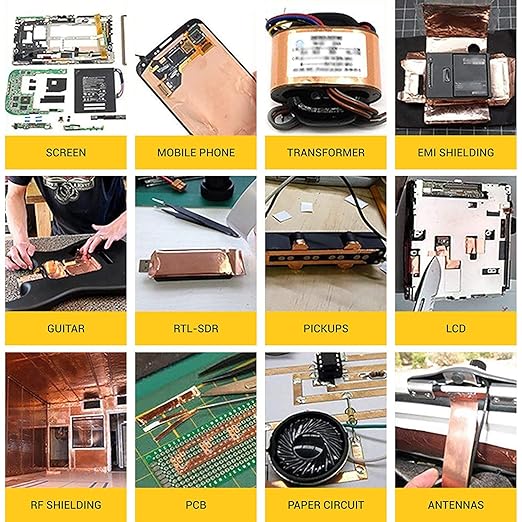 SCREEN

MOBILE PHONE

TRANSFORMER

EMI SHIELDING

GUITAR

RTL-SDR

PICKUPS

LCD

RF SHIELDING

PCB

PAPER CIRCUIT

ANTENNAS