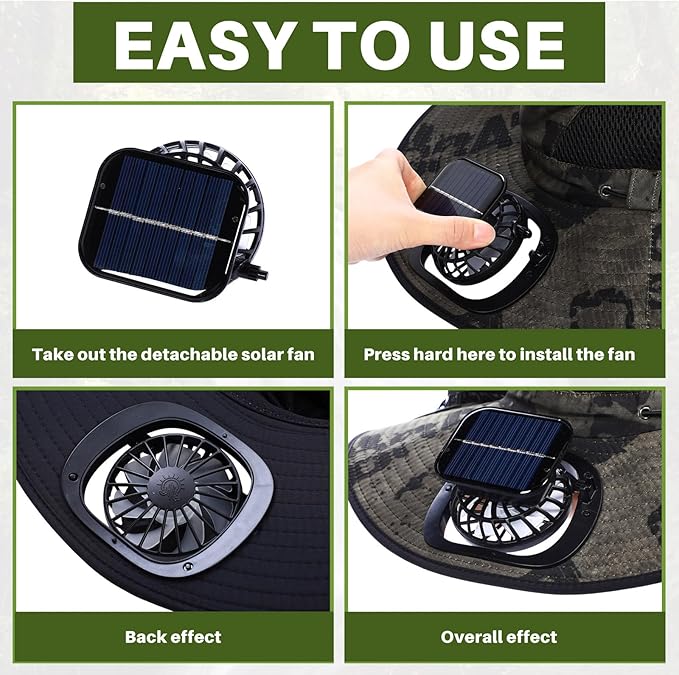 EASY TO USE

Take out the detachable solar fan

Press hard here to install the fan

Back effect

Overall effect