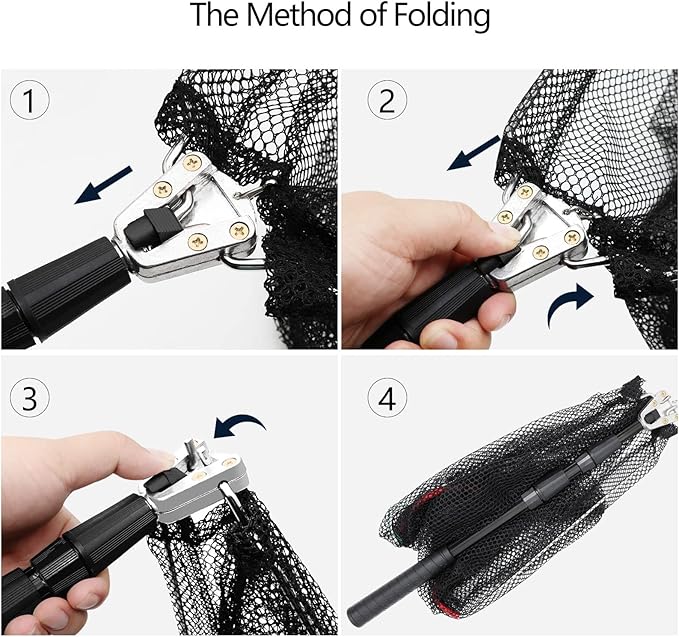 The Method of Folding

1

2

3

4