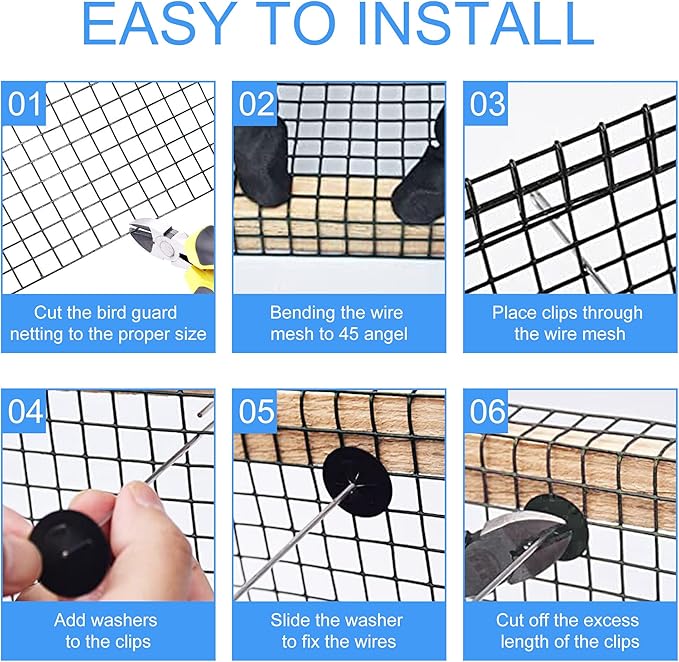 EASY TO INSTALL

01
Cut the bird guard netting to the proper size

02
Bending the wire mesh to 45 angel

03
Place clips through the wire mesh

04
Add washers to the clips

05
Slide the washer to fix the wires

06
Cut off the excess length of the clips