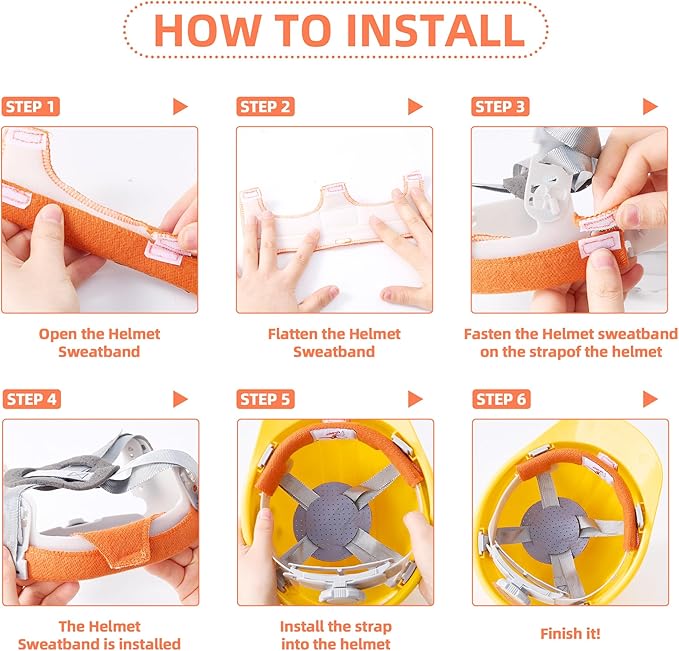 HOW TO INSTALL

STEP 1

Open the Helmet Sweatband

STEP 2

Flatten the Helmet Sweatband

STEP 3

Fasten the Helmet sweatband on the strapof the helmet

STEP 4

The Helmet Sweatband is installed

STEP 5

Install the strap into the helmet

STEP 6

Finish it!