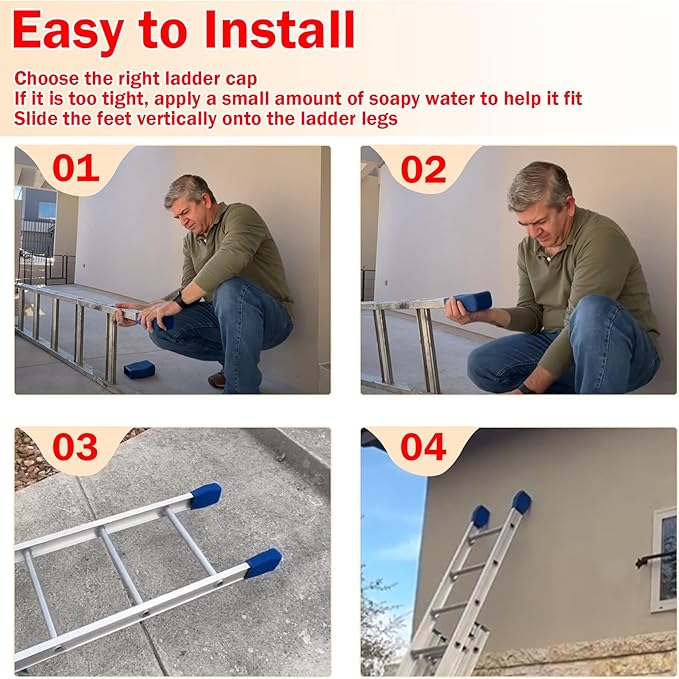 Easy to Install

Choose the right ladder cap
If it is too tight, apply a small amount of soapy water to help it fit
Slide the feet vertically onto the ladder legs

01

02

03

04