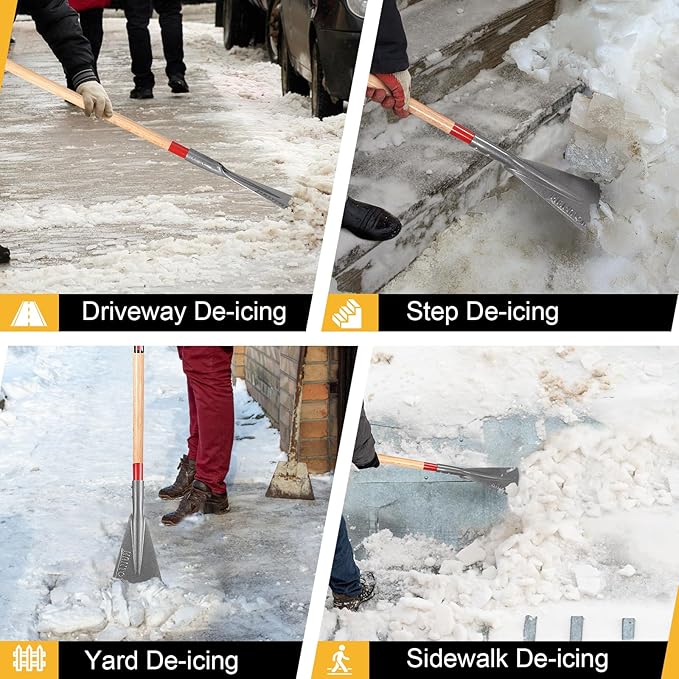 Driveway De-icing

Step De-icing

Yard De-icing

Sidewalk De-icing