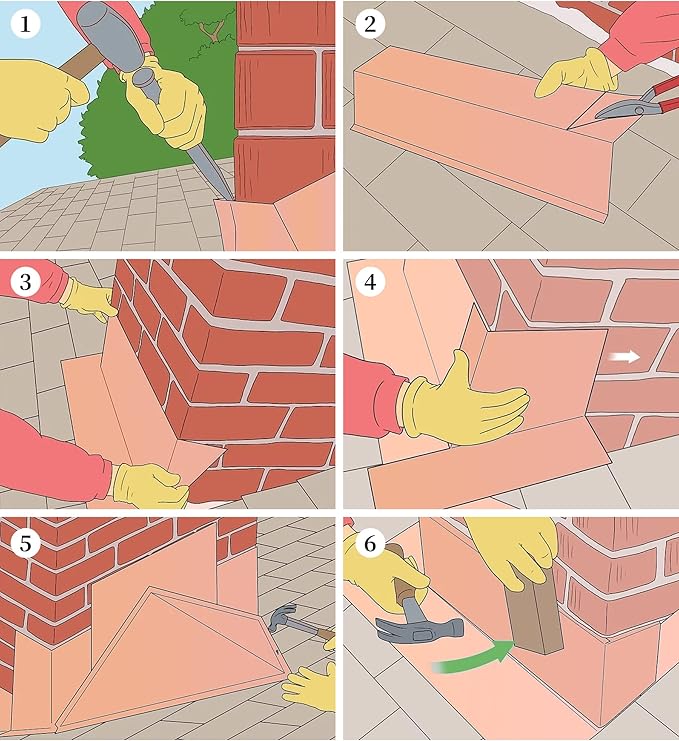 1

2

3

4

5

6