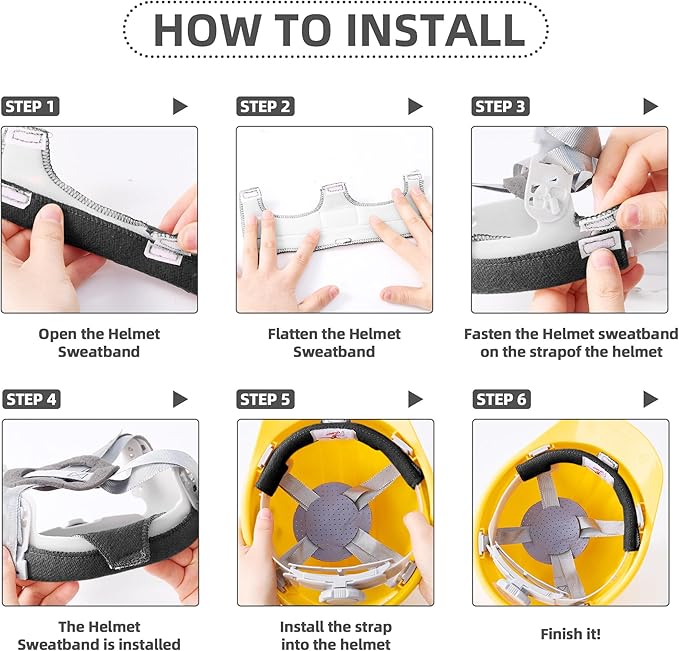 HOW TO INSTALL

STEP 1

Open the Helmet Sweatband

STEP 2

Flatten the Helmet Sweatband

STEP 3

Fasten the Helmet sweatband on the strapof the helmet

STEP 4

The Helmet Sweatband is installed

STEP 5

Install the strap into the helmet

STEP 6

Finish it!