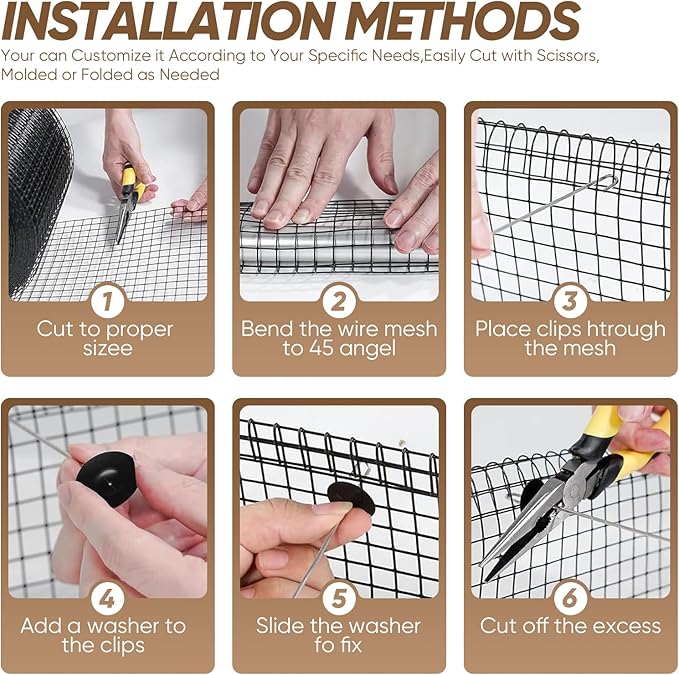 INSTALLATION METHODS

Your can Customize it According to Your Specific Needs,Easily Cut with Scissors, Molded or Folded as Needed

1
Cut to proper sizee

2
Bend the wire mesh to 45 angel

3
Place clips htrough the mesh

4
Add a washer to the clips

5
Slide the washer fo fix

6
Cut off the excess