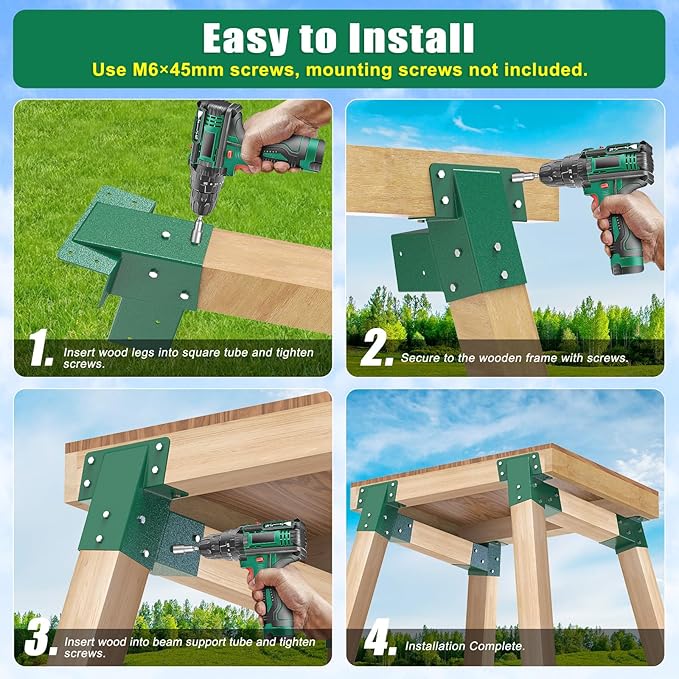 Easy to Install
Use M6×45mm screws, mounting screws not included.

1. Insert wood legs into square tube and tighten screws.

2. Secure to the wooden frame with screws.

3. Insert wood into beam support tube and tighten screws.

4. Installation Complete.