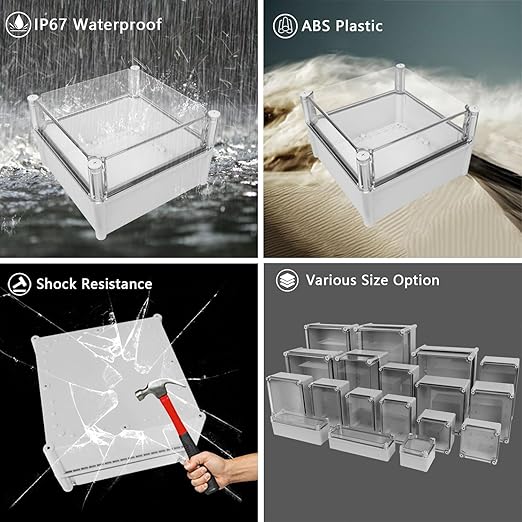 IP67 Waterproof

ABS Plastic

Shock Resistance

Various Size Option