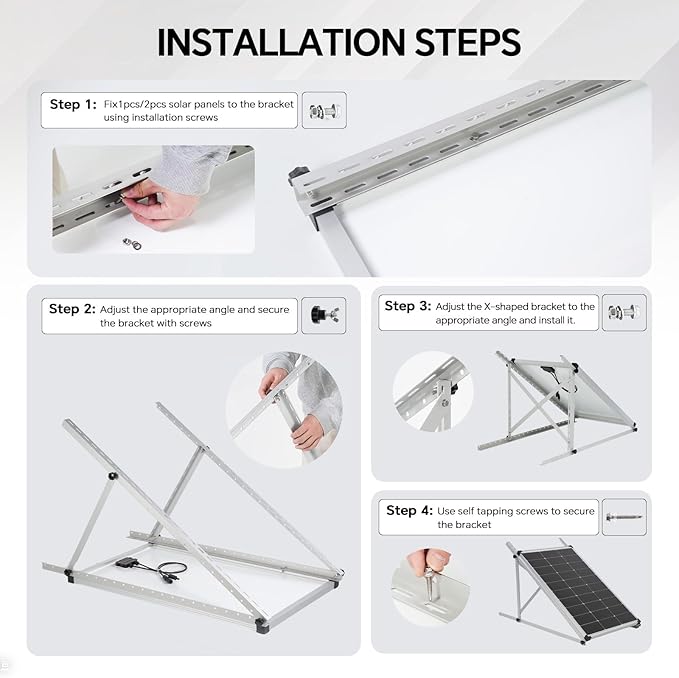 INSTALLATION STEPS

Step 1: Fix1pcs/2pcs solar panels to the bracket using installation screws

Step 2: Adjust the appropriate angle and secure the bracket with screws

Step 3: Adjust the X-shaped bracket to the appropriate angle and install it.

Step 4: Use self tapping screws to secure the bracket