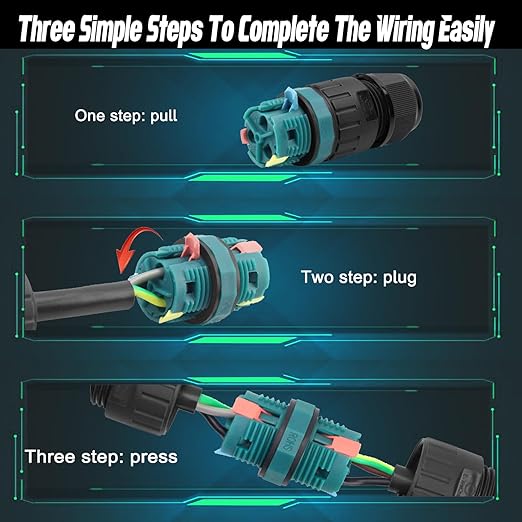 Three Simple Steps To Complete The Wiring Easily

One step: pull

Two step: plug

Three step: press

ROHS