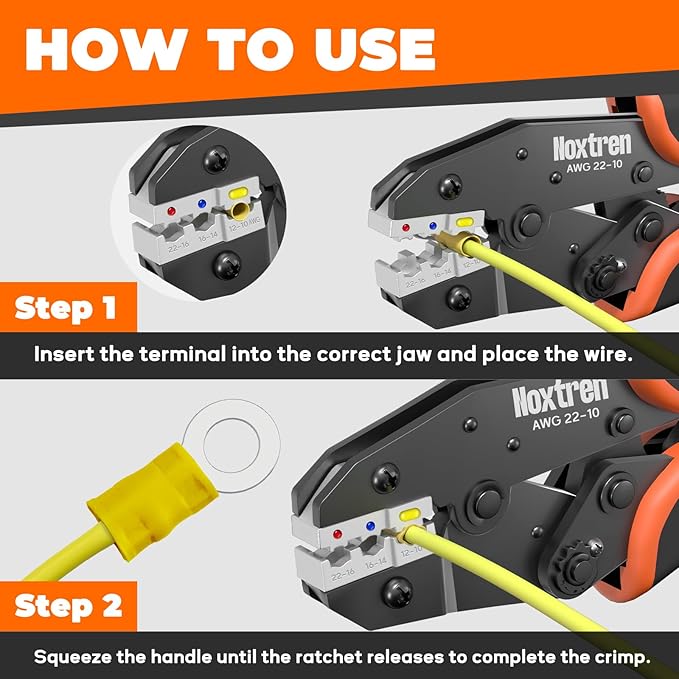 HOW TO USE

22-16 16-14 12-10 AWG

Hoxtren
AWG 22-10

22-16 16-14 12-10

Step 1

Insert the terminal into the correct jaw and place the wire.

Hoxtren
AWG 22-10

22-16 16-14 12-10

Step 2

Squeeze the handle until the ratchet releases to complete the crimp.