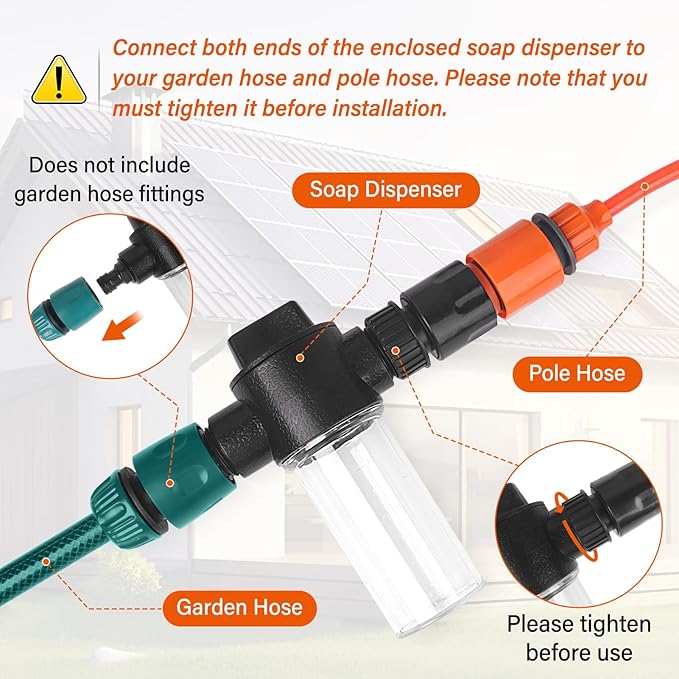 Connect both ends of the enclosed soap dispenser to your garden hose and pole hose. Please note that you must tighten it before installation.

Does not include garden hose fittings

Soap Dispenser

Pole Hose

Garden Hose

Please tighten before use