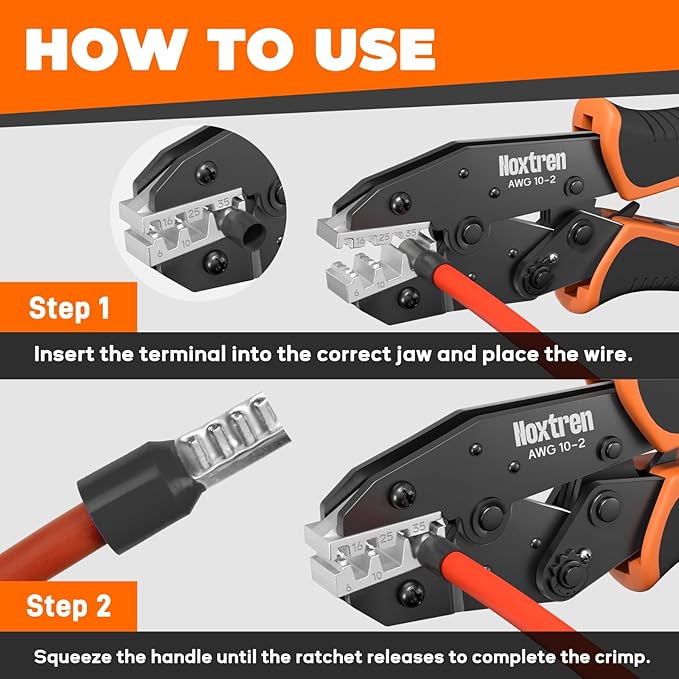 HOW TO USE

16 25 35
6 10

Hoxtren
AWG 10-2

16 25 35
6 10

Step 1

Insert the terminal into the correct jaw and place the wire.

Hoxtren
AWG 10-2

16 25 35
6 10

Step 2

Squeeze the handle until the ratchet releases to complete the crimp.