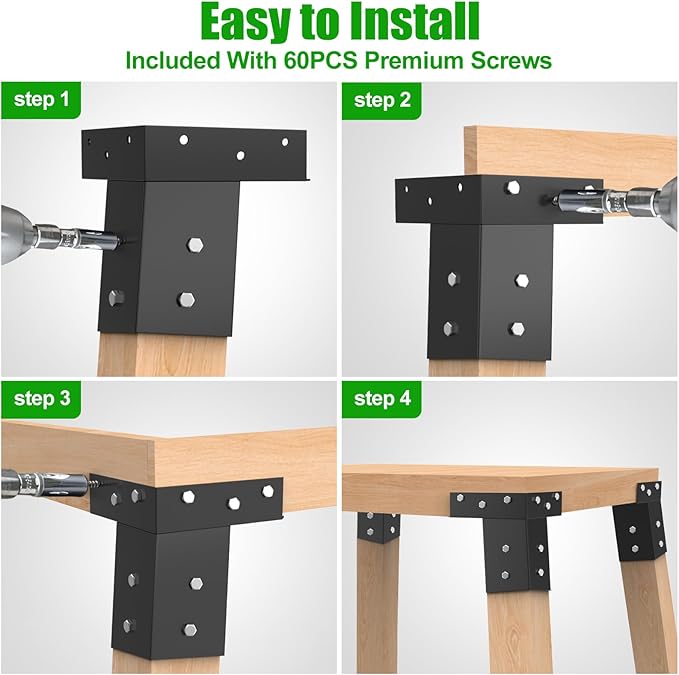 Easy to Install
Included With 60PCS Premium Screws

step 1

step 2

step 3

step 4