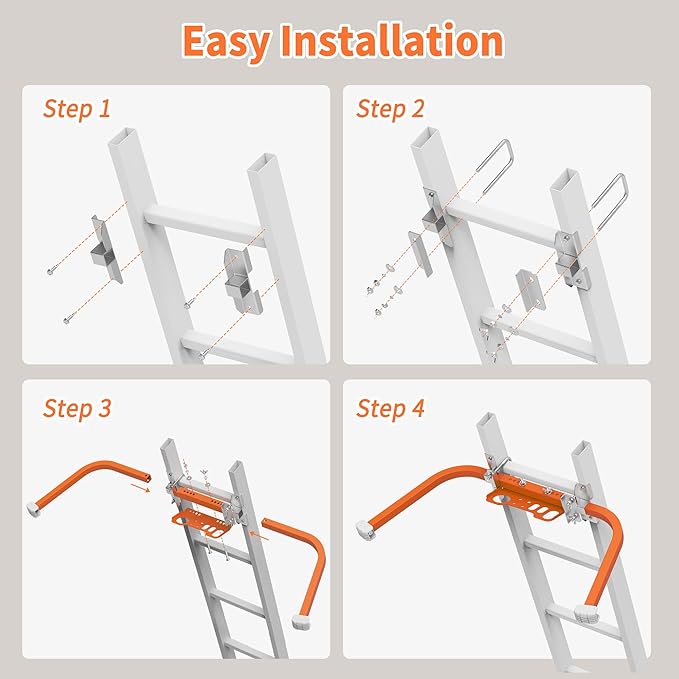 Easy Installation

Step 1

Step 2

Step 3

Step 4