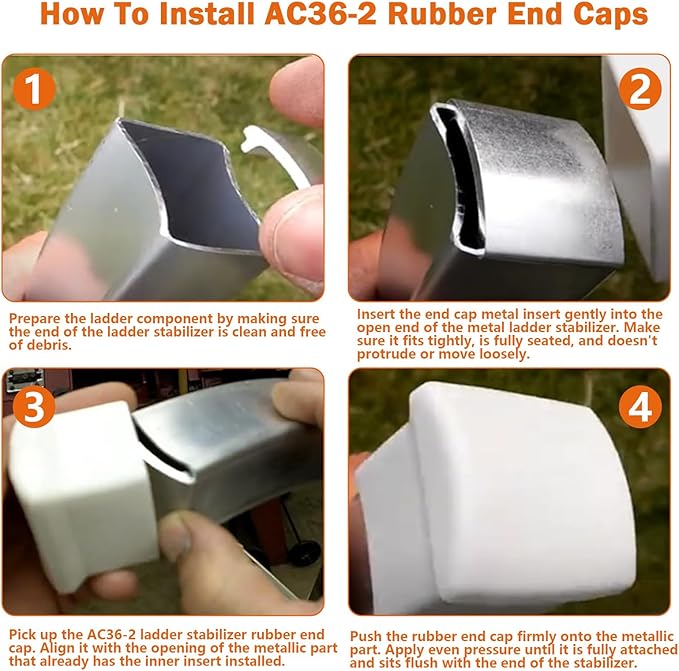 How To Install AC36-2 Rubber End Caps

1

Prepare the ladder component by making sure the end of the ladder stabilizer is clean and free of debris.

2

Insert the end cap metal insert gently into the open end of the metal ladder stabilizer. Make sure it fits tightly, is fully seated, and doesn't protrude or move loosely.

3

Pick up the AC36-2 ladder stabilizer rubber end cap. Align it with the opening of the metallic part that already has the inner insert installed.

4

Push the rubber end cap firmly onto the metallic part. Apply even pressure until it is fully attached and sits flush with the end of the stabilizer.