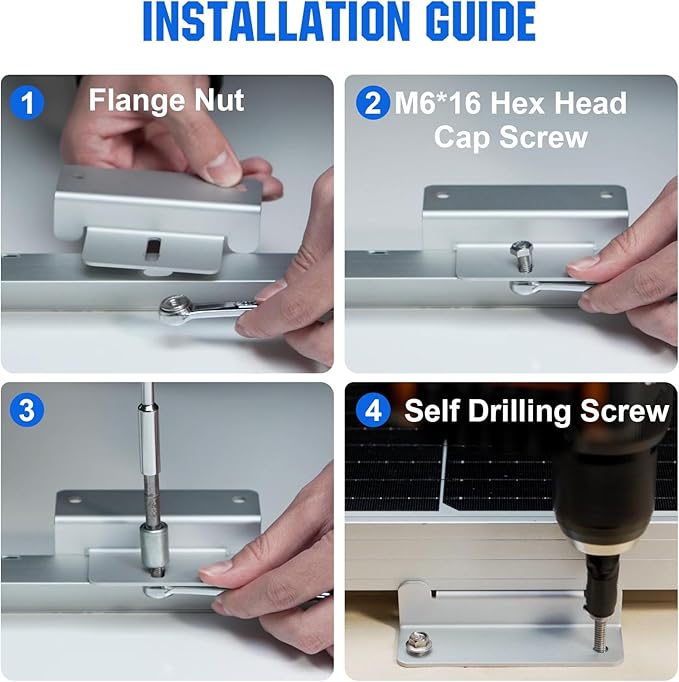 INSTALLATION GUIDE

1 Flange Nut

2 M6*16 Hex Head Cap Screw

3

4 Self Drilling Screw