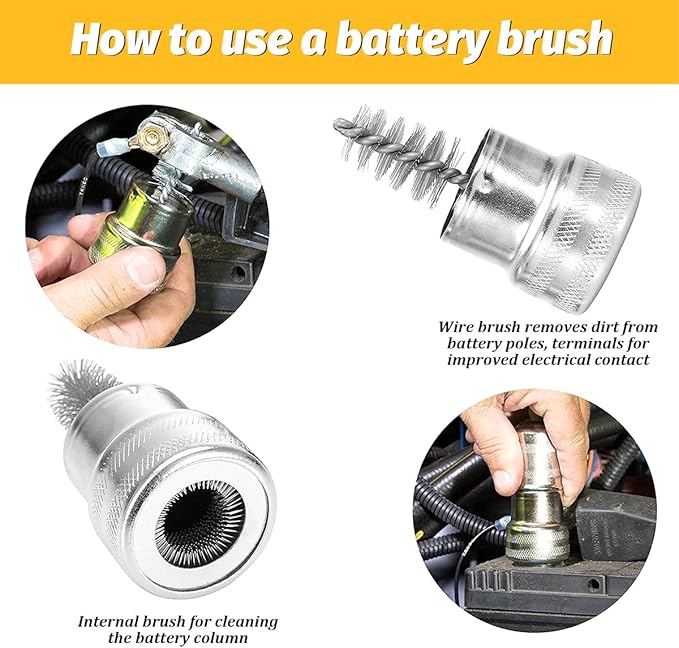 How to use a battery brush

Wire brush removes dirt from battery poles, terminals for improved electrical contact

Internal brush for cleaning the battery column