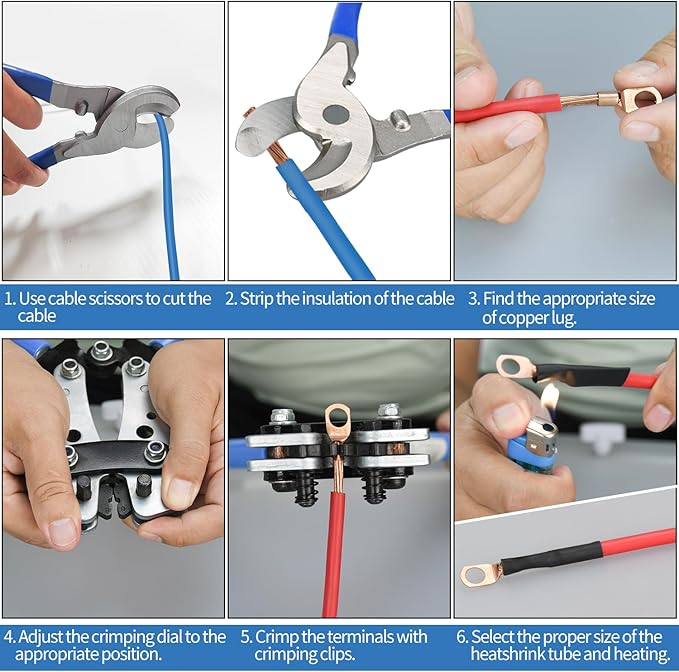 1. Use cable scissors to cut the cable

2. Strip the insulation of the cable

3. Find the appropriate size of copper lug.

4. Adjust the crimping dial to the appropriate position.

5. Crimp the terminals with crimping clips.

6. Select the proper size of the heatshrink tube and heating.