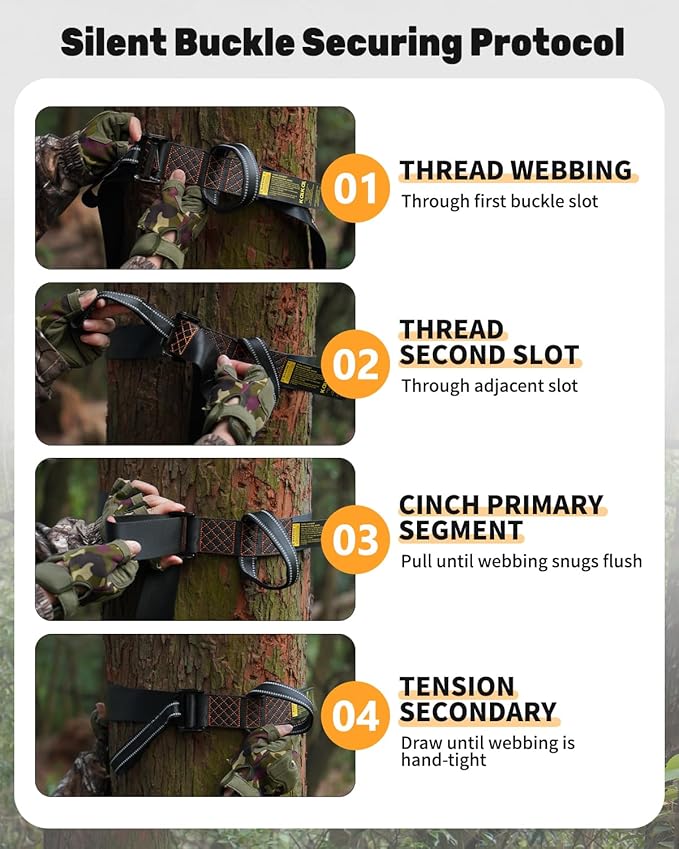 Silent Buckle Securing Protocol

01
THREAD WEBBING
Through first buckle slot

02
THREAD SECOND SLOT
Through adjacent slot

03
CINCH PRIMARY SEGMENT
Pull until webbing snugs flush

04
TENSION SECONDARY
Draw until webbing is hand-tight