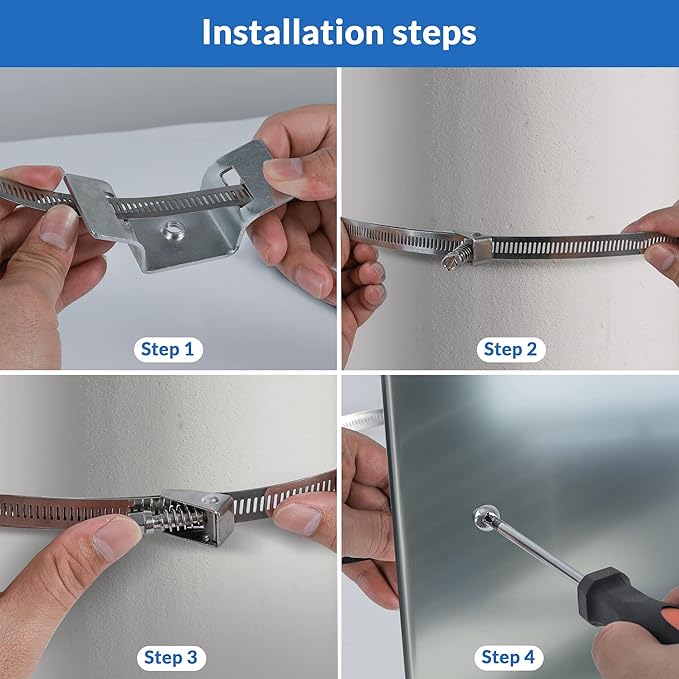 Installation steps

Step 1

Step 2

Step 3

Step 4