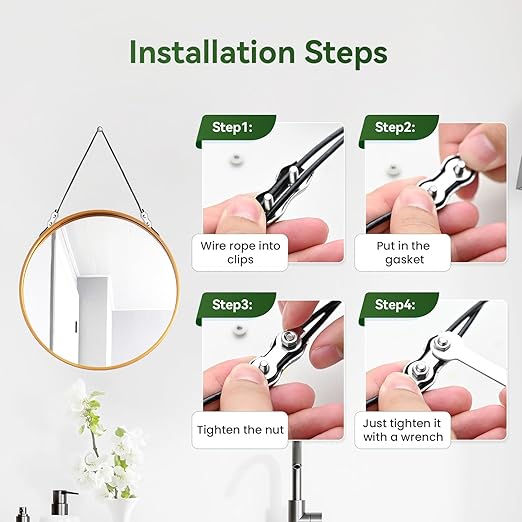 Installation Steps

Step1:
Wire rope into clips

Step2:
Put in the gasket

Step3:
Tighten the nut

Step4:
Just tighten it with a wrench