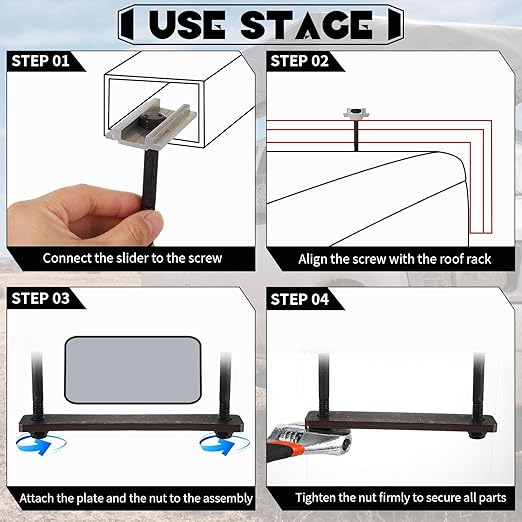 USE STAGE

STEP 01

Connect the slider to the screw

STEP 02

Align the screw with the roof rack

STEP 03

Attach the plate and the nut to the assembly

STEP 04

Tighten the nut firmly to secure all parts