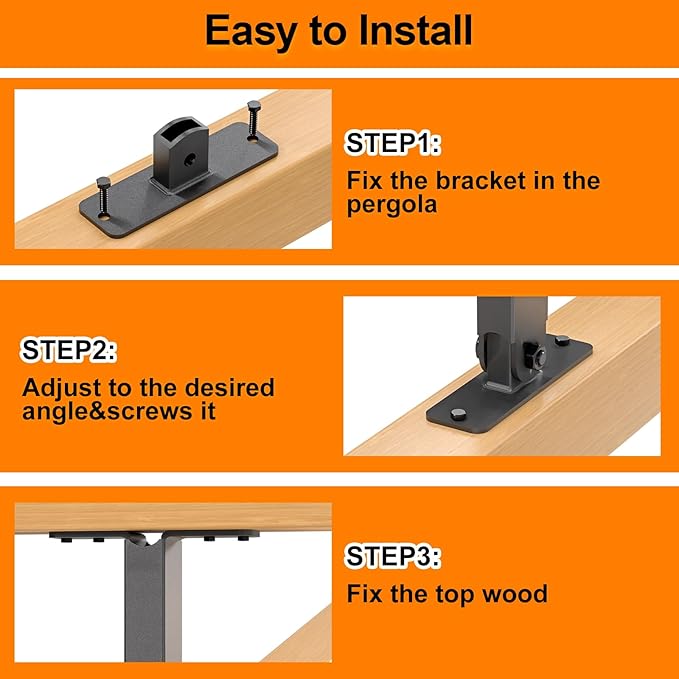 Easy to Install

STEP1:
Fix the bracket in the pergola

STEP2:
Adjust to the desired angle&screws it

STEP3:
Fix the top wood