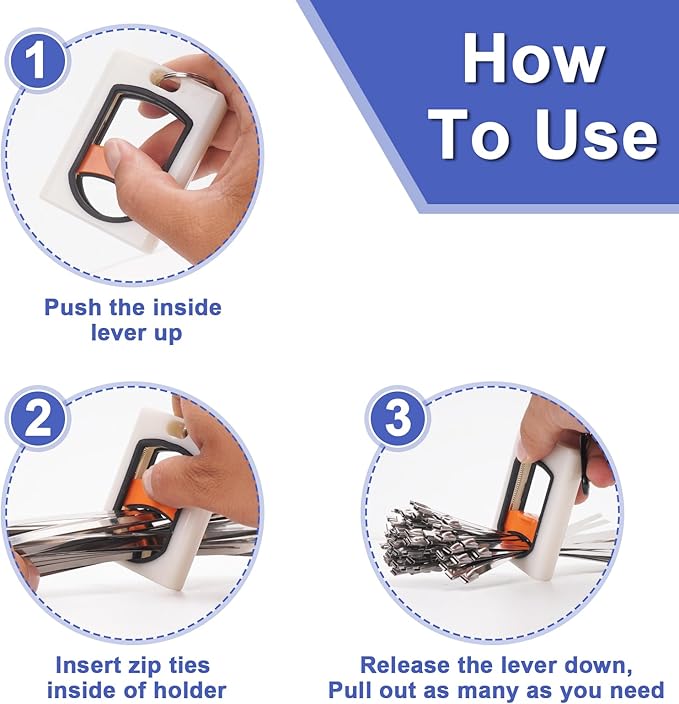 How To Use

1

Push the inside lever up

2

Insert zip ties inside of holder

3

Release the lever down, Pull out as many as you need