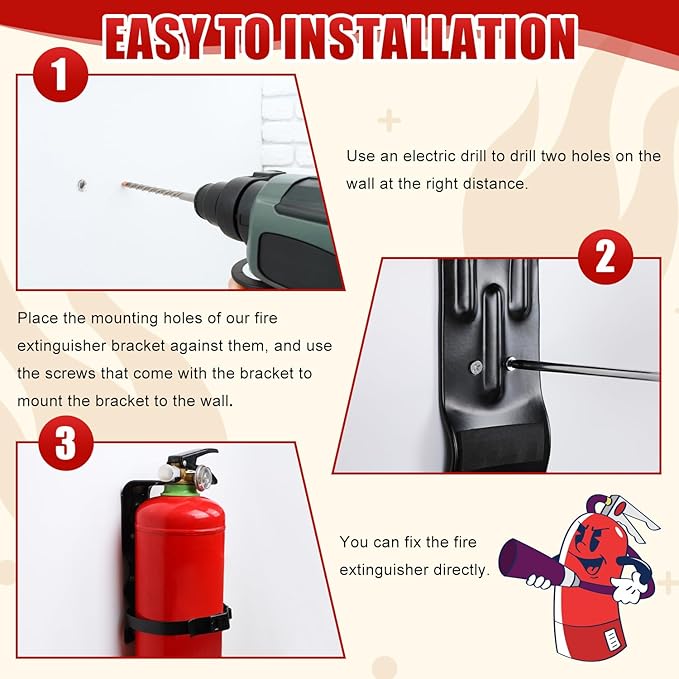 EASY TO INSTALLATION

1

Use an electric drill to drill two holes on the wall at the right distance.

2

Place the mounting holes of our fire extinguisher bracket against them, and use the screws that come with the bracket to mount the bracket to the wall.

3

You can fix the fire extinguisher directly.