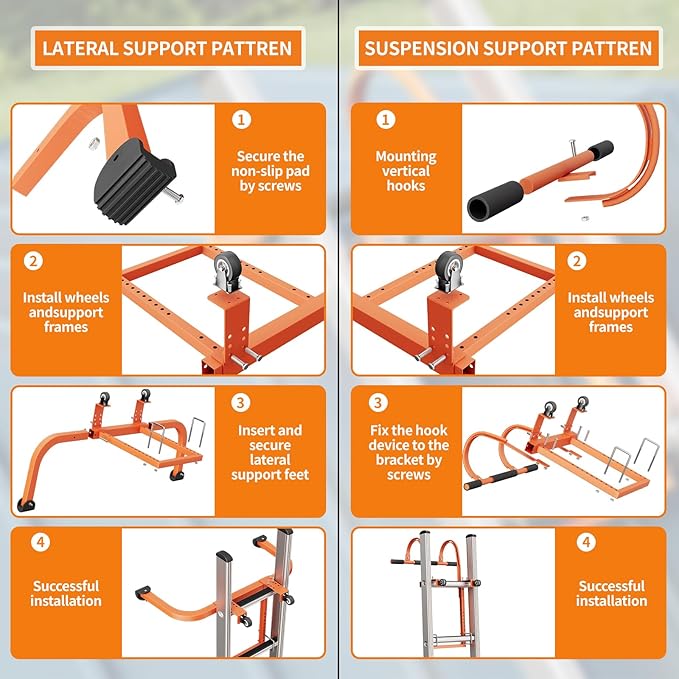 LATERAL SUPPORT PATTREN

1
Secure the non-slip pad by screws

2
Install wheels andsupport frames

3
Insert and secure lateral support feet

4
Successful installation

SUSPENSION SUPPORT PATTREN

1
Mounting vertical hooks

2
Install wheels andsupport frames

3
Fix the hook device to the bracket by screws

4
Successful installation