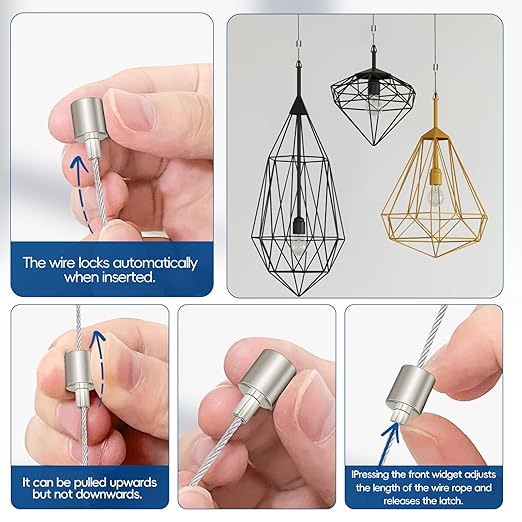 The wire locks automatically when inserted.

It can be pulled upwards but not downwards.

IPressing the front widget adjusts the length of the wire rope and releases the latch.