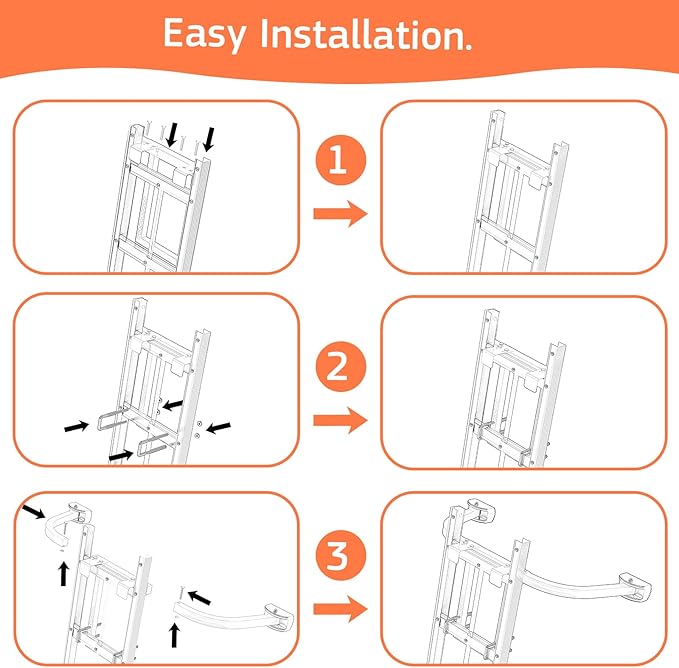 Easy Installation.

1

2

3