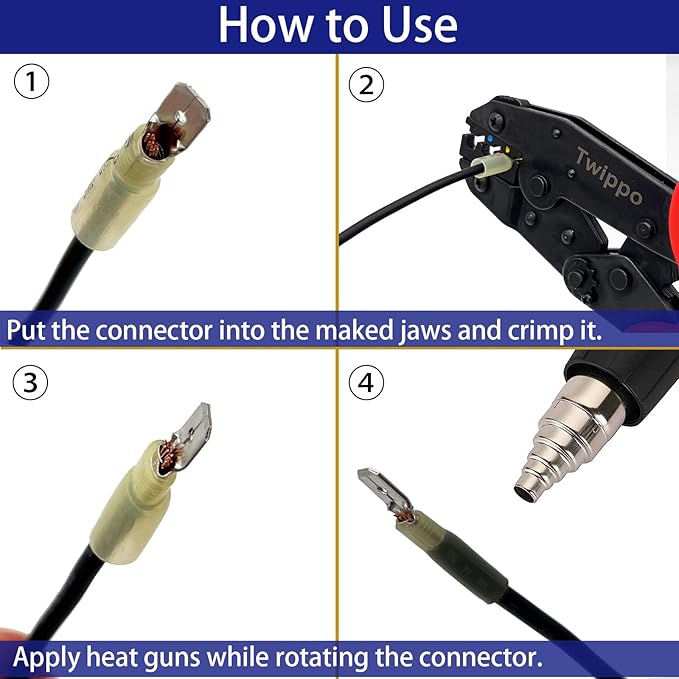 How to Use

①

②

Twippo

Put the connector into the maked jaws and crimp it.

③

④

Apply heat guns while rotating the connector.