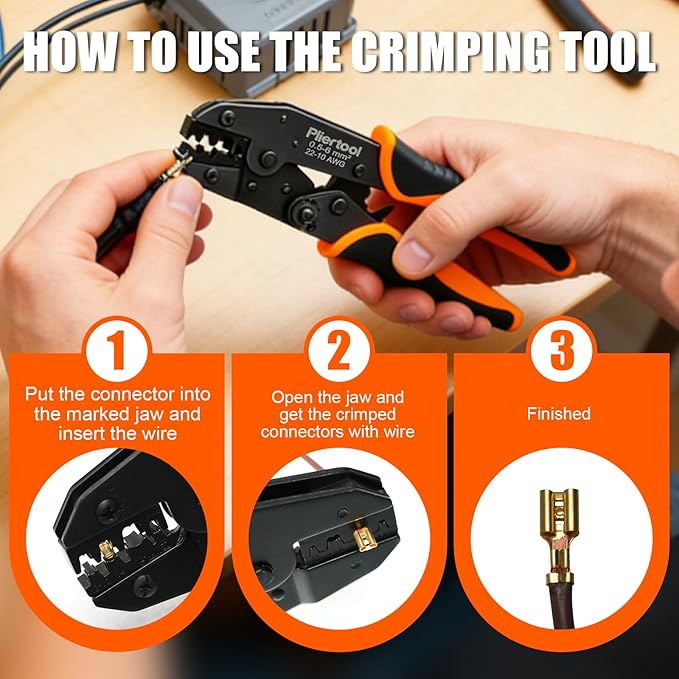 HOW TO USE THE CRIMPING TOOL

Pliertool
0.5-6 mm²
22-10 AWG

1
Put the connector into the marked jaw and insert the wire

2
Open the jaw and get the crimped connectors with wire

3
Finished